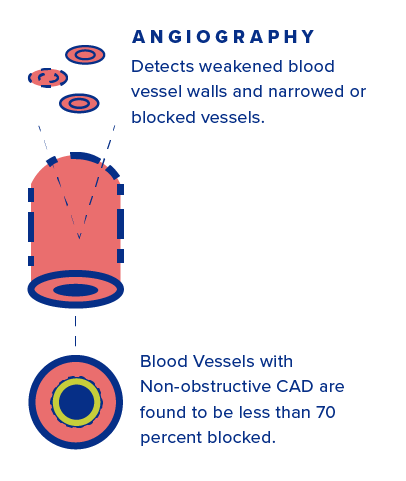 ANGIOGRAPHY
Detects weakened blood vessel walls and narrowed or blocked vessels.

Blood Vessels with Non-obstructive CAD are found to be less than 70 percent blocked.